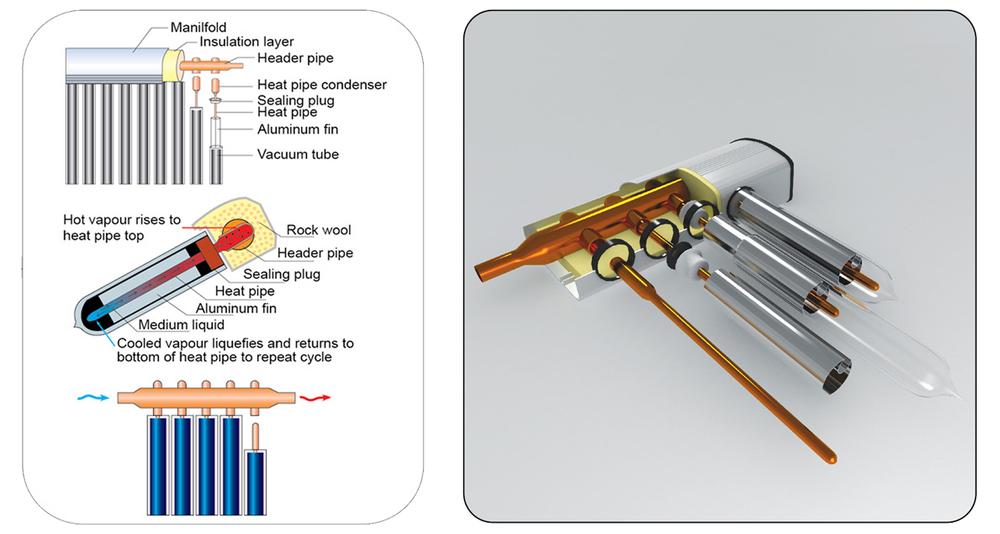 Manilfold
Insulation layer
Header pipe
Heat pipe condenser
Sealing plug
Heat pipe
Aluminum fin
Vacuum tube

Hot vapour rises to heat pipe top
Rock wool
Header pipe
Sealing plug
Heat pipe
Aluminum fin
Medium liquid
Cooled vapour liquefies and returns to bottom of heat pipe to repeat cycle